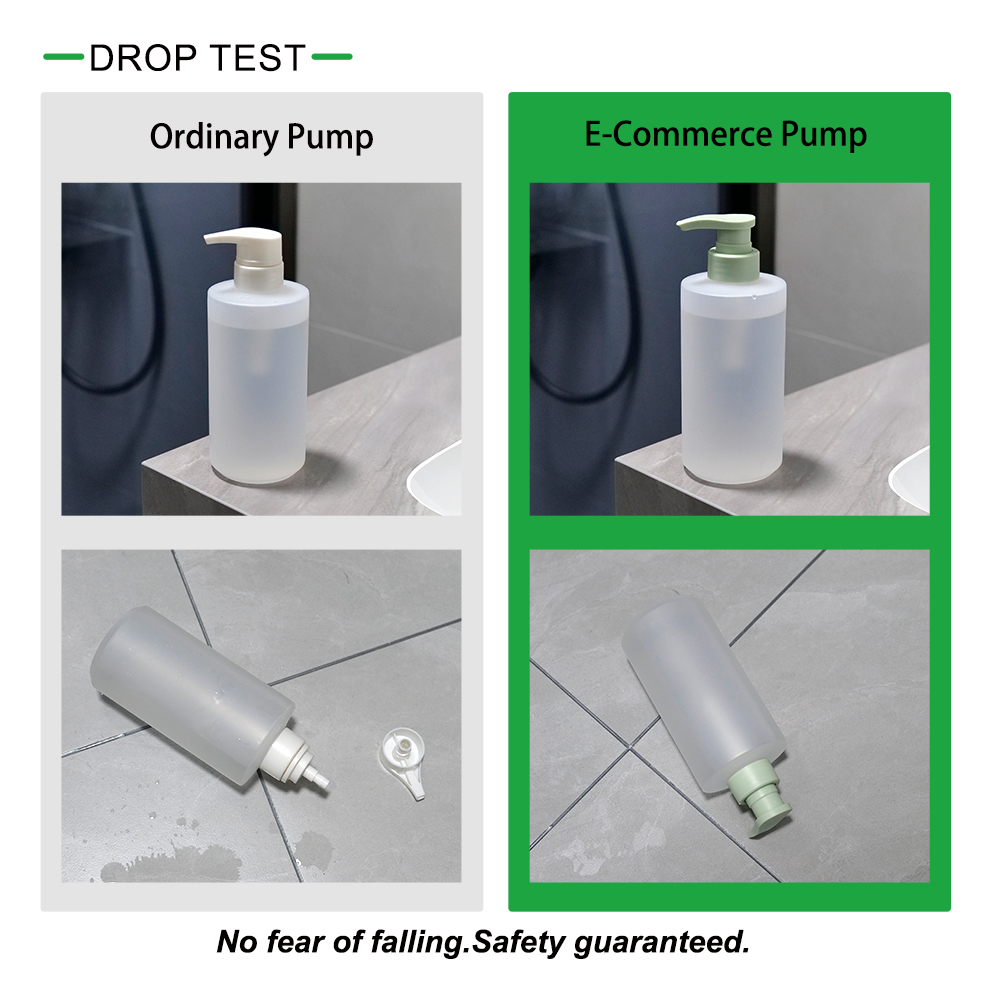 DROP TEST

Ordinary Pump

E-Commerce Pump

No fear of falling.Safety guaranteed.