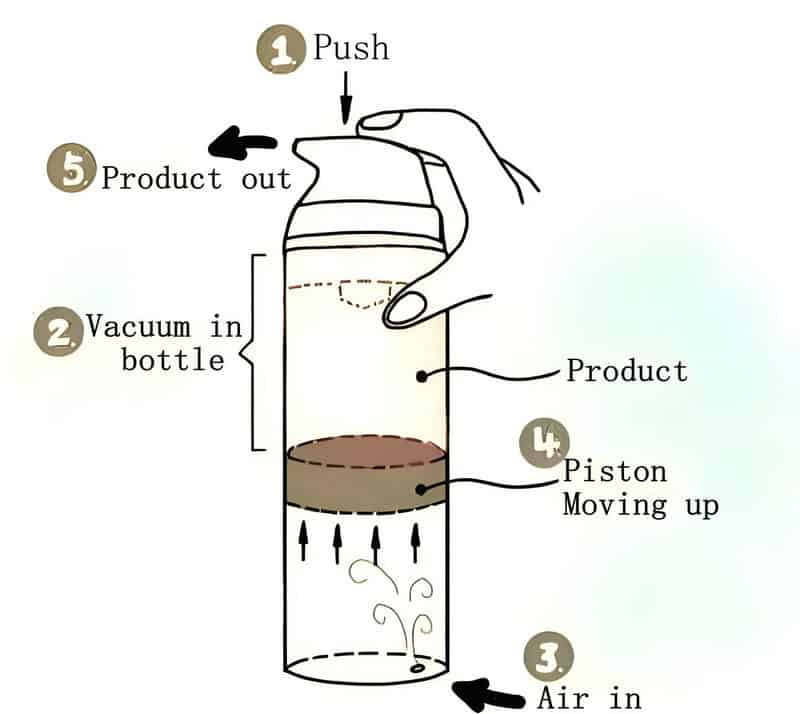 1. Push

5. Product out

2. Vacuum in bottle

Product

4. Piston Moving up

3. Air in