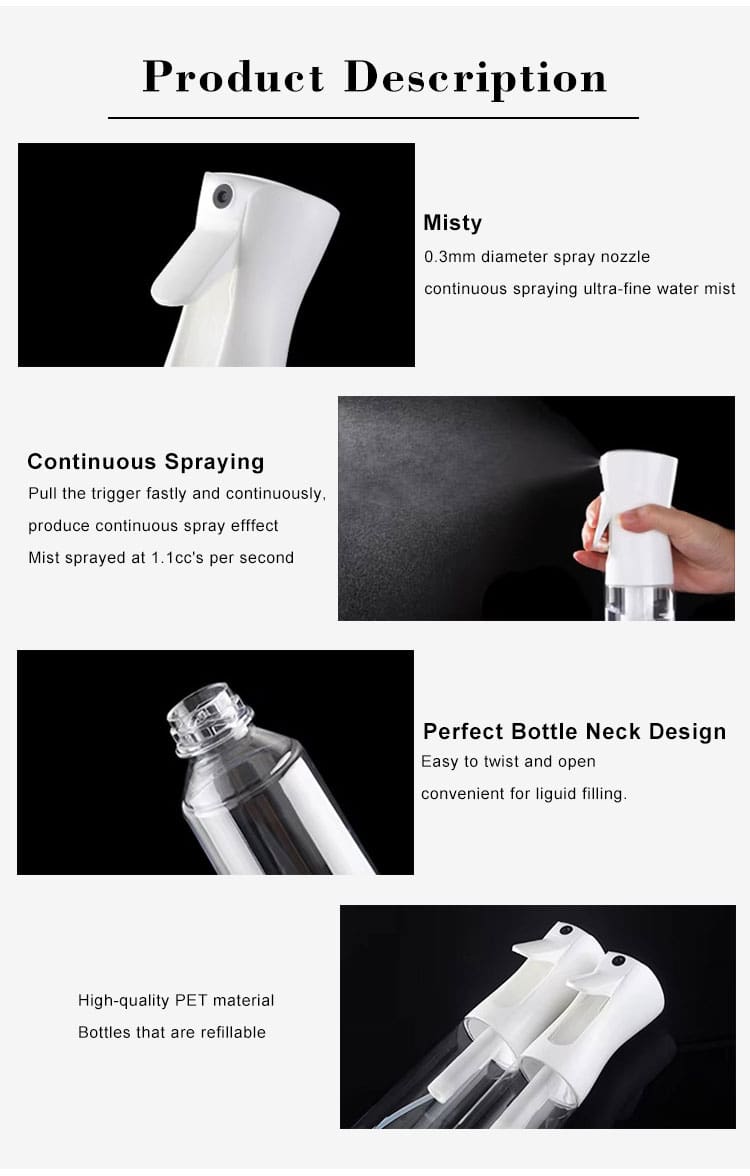 Product Description

Misty

0.3mm diameter spray nozzle

continuous spraying ultra-fine water mist

Continuous Spraying

Pull the trigger fastly and continuously,

produce continuous spray efffect

Mist sprayed at 1.1cc's per second

Perfect Bottle Neck Design

Easy to twist and open

convenient for liguid filling.

High-quality PET material

Bottles that are refillable